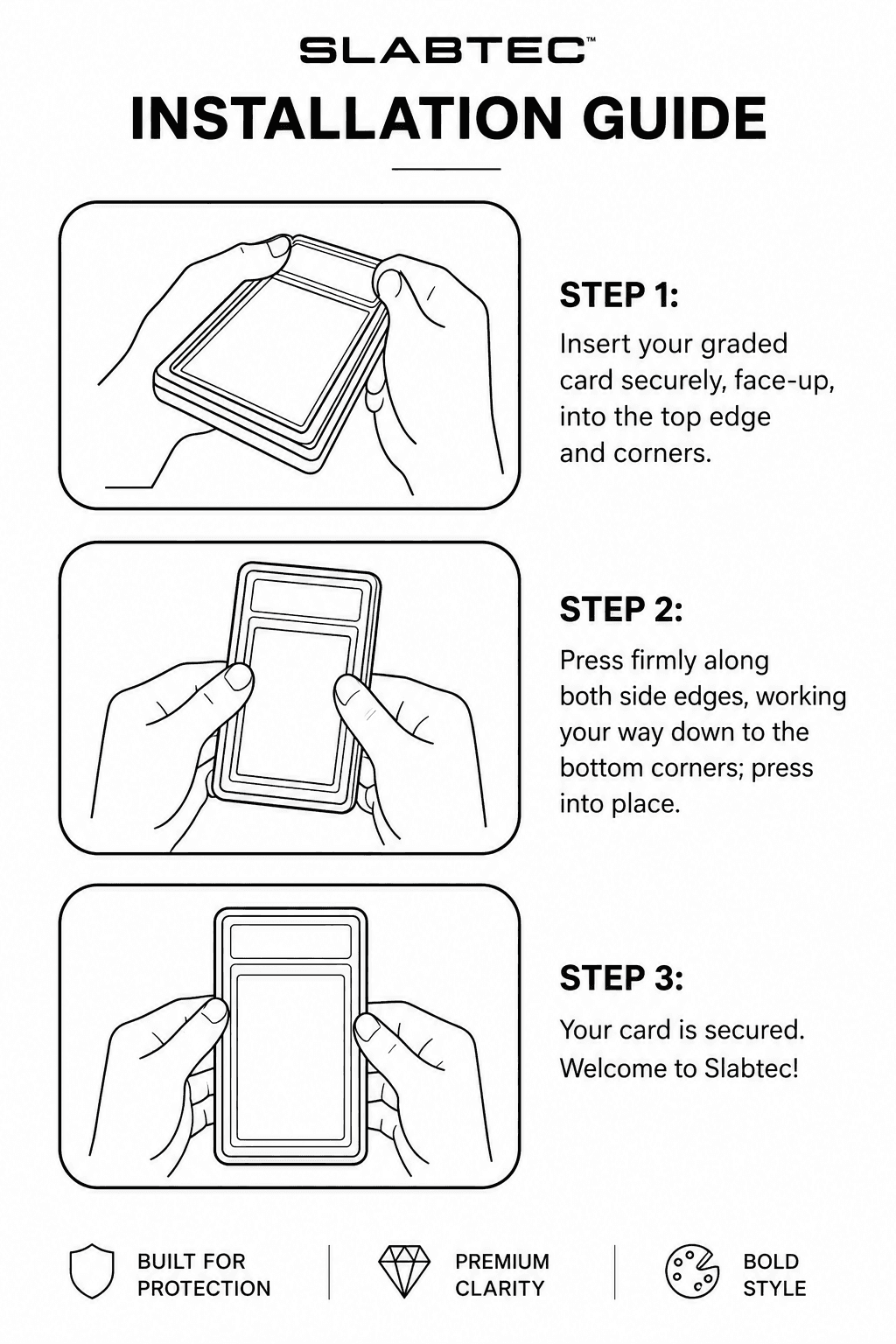 SLABTEC™

INSTALLATION GUIDE

STEP 1:

Insert your graded card securely, face-up, into the top edge and corners.

STEP 2:

Press firmly along both side edges, working your way down to the bottom corners; press into place.

STEP 3:

Your card is secured. Welcome to Slabtec!

BUILT FOR PROTECTION

PREMIUM CLARITY

BOLD STYLE